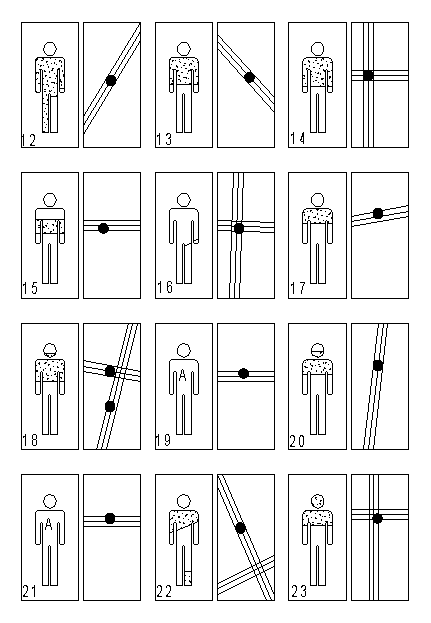 12
13
14
15
16
17
18
A
19
20
A
21
22
23